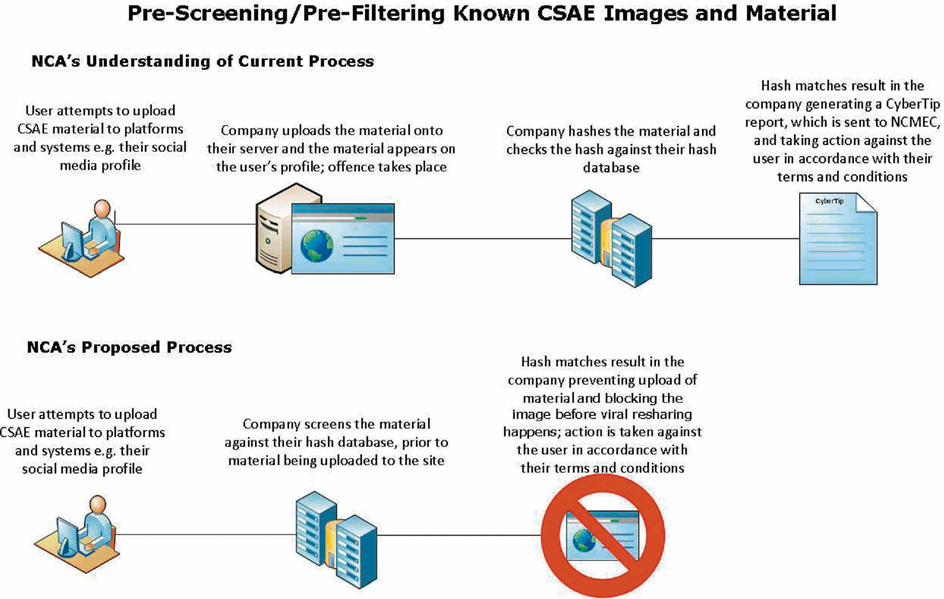 Pre-Screening/Pre-Filtering Known CSAE Images and Material

NCA's Understanding of Current Process

User attempts to upload CSAE material to platforms and systems e.g. their social media profile

Company uploads the material onto their server and the material appears on the user's profile; offence takes place

Company hashes the material and checks the hash against their hash database

Hash matches result in the company generating a CyberTip report, which is sent to NCMEC, and taking action against the user in accordance with their terms and conditions

CyberTip

NCA's Proposed Process

User attempts to upload CSAE material to platforms and systems e.g. their social media profile

Company screens the material against their hash database, prior to material being uploaded to the site

Hash matches result in the company preventing upload of material and blocking the image before viral resharing happens; action is taken against the user in accordance with their terms and conditions